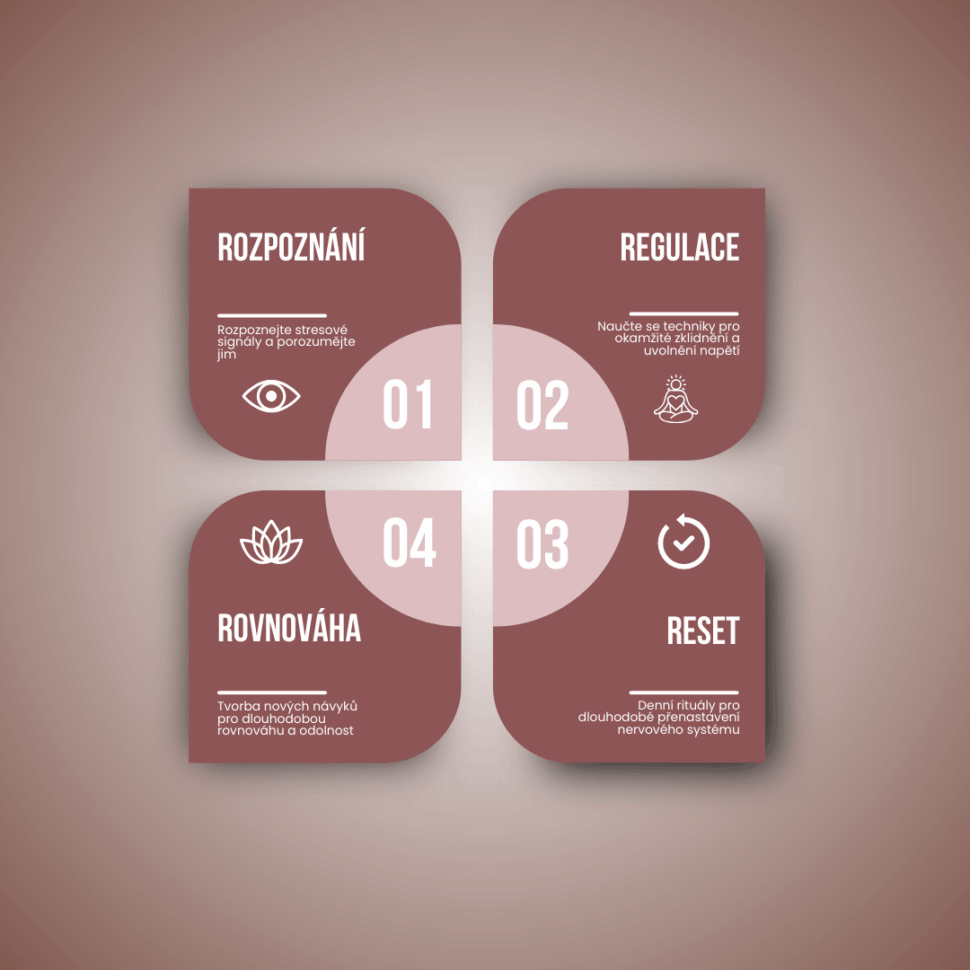 ROZPOZNÁNÍ

Rozpoznejte stresové signály a porozumějte jim

01

REGULACE

Naučte se techniky pro okamžité zklidnění a uvolnění napětí

02

03

RESET

Denní rituály pro dlouhodobé přenastavení nervového systému

04

ROVNOVÁHA

Tvorba nových návyků pro dlouhodobou rovnováhu a odolnost